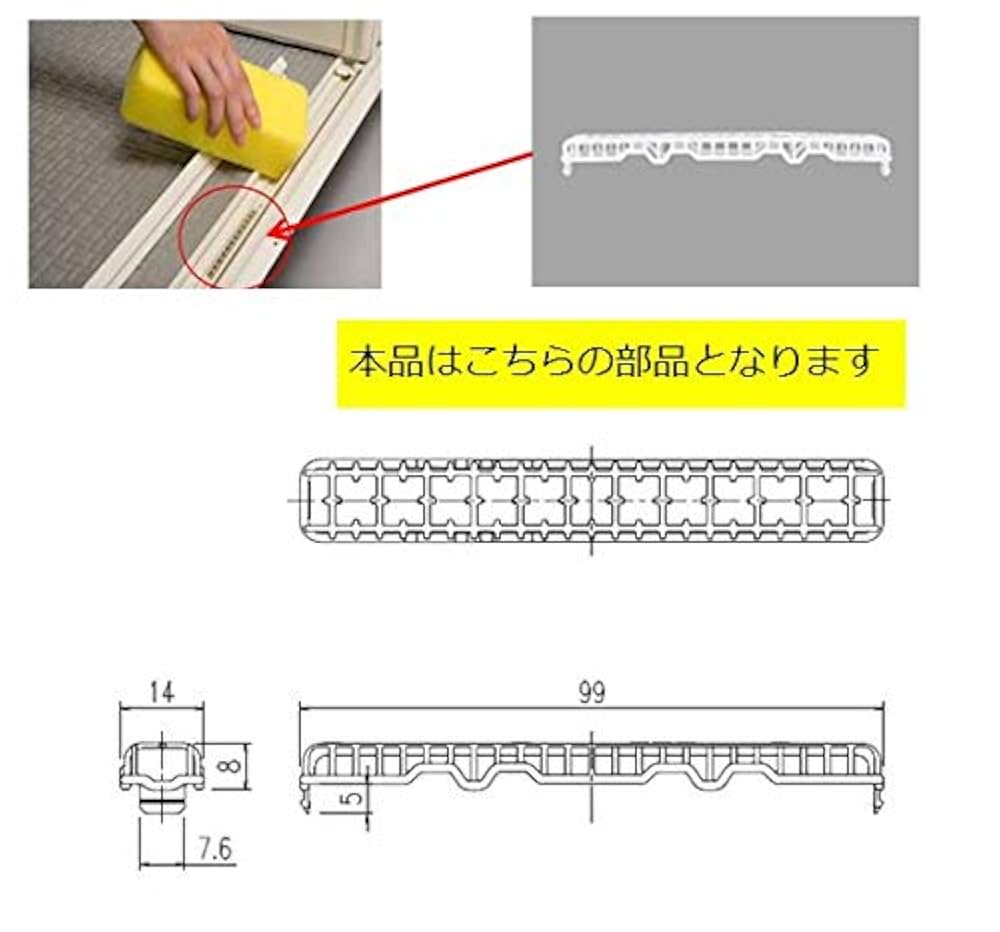 本品はこちらの部品となります

14

8

7.6

99

5